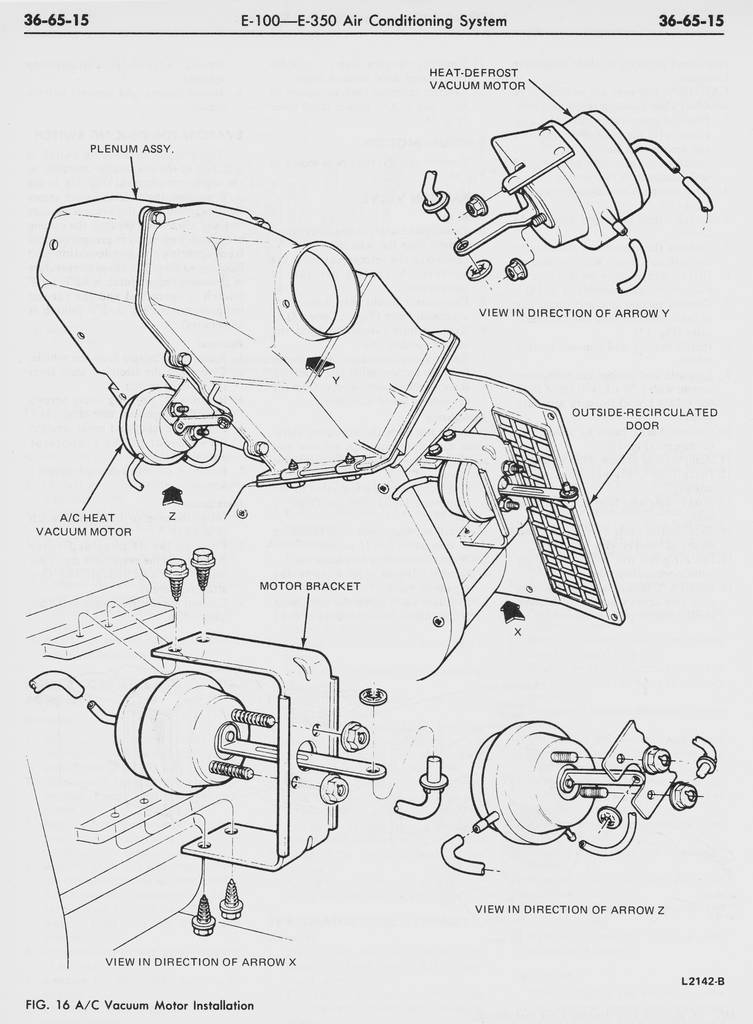 36-65-15 E-100—E-350 Air Conditioning System 36-65-15

HEAT-DEFROST VACUUM MOTOR

PLENUM ASSY.

VIEW IN DIRECTION OF ARROW Y

Y

OUTSIDE-RECIRCULATED DOOR

A/C HEAT VACUUM MOTOR

Z

MOTOR BRACKET

X

VIEW IN DIRECTION OF ARROW Z

VIEW IN DIRECTION OF ARROW X

L2142-B

FIG. 16 A/C Vacuum Motor Installation