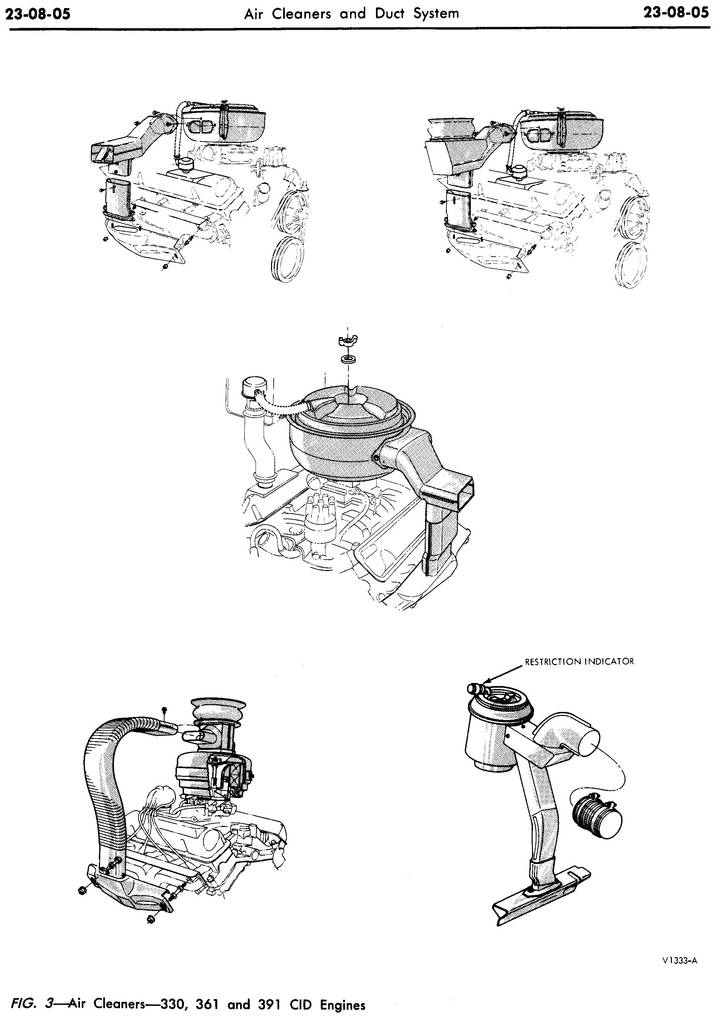 23-08-05 Air Cleaners and Duct System 23-08-05

RESTRICTION INDICATOR

V1333-A

FIG. 3—Air Cleaners—330, 361 and 391 CID Engines