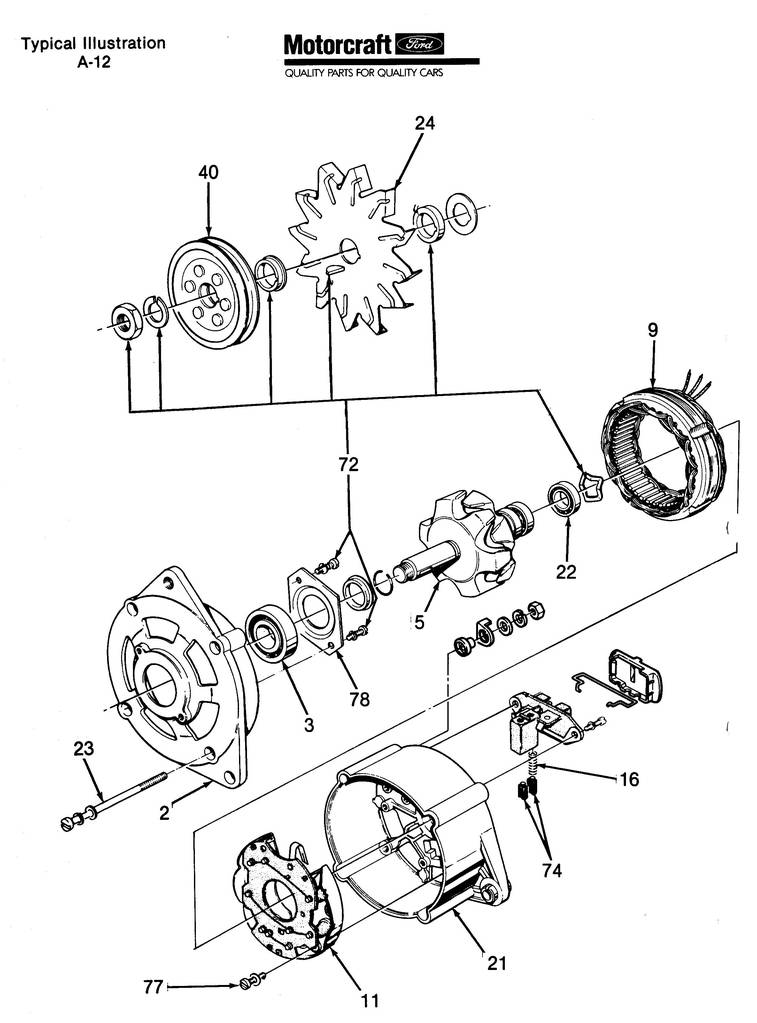 Typical Illustration
A-12

Motorcraft Ford
QUALITY PARTS FOR QUALITY CARS

24
40
9
72
22
5
78
3
23
2
16
74
21
77
11