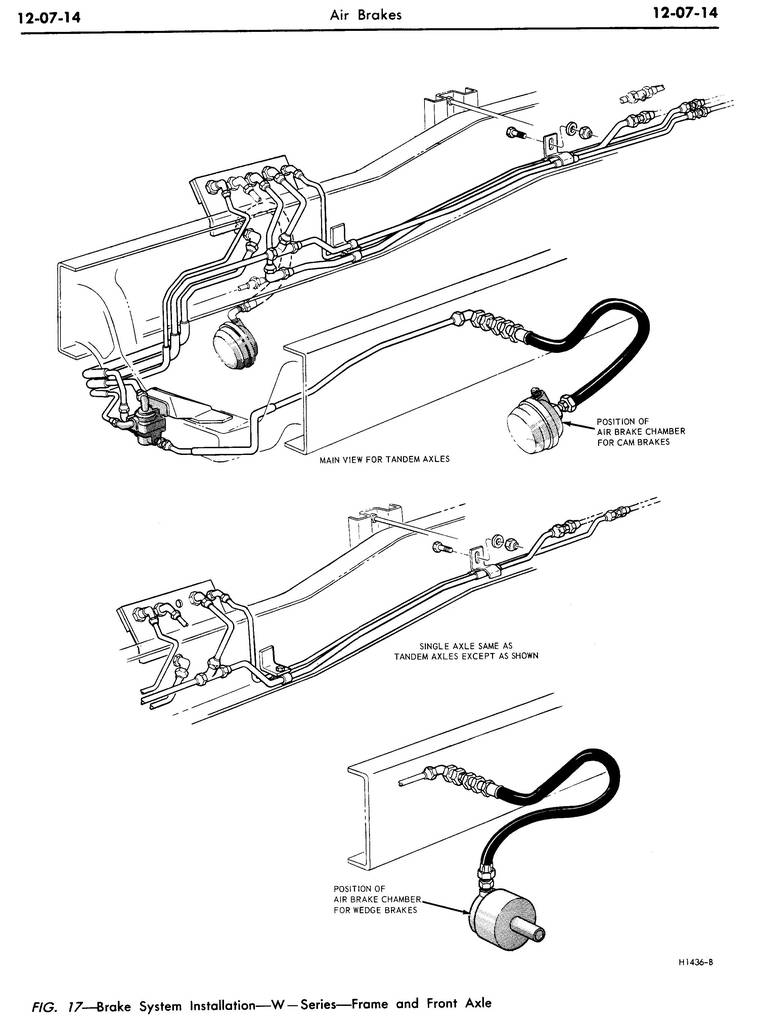 12-07-14 Air Brakes 12-07-14

POSITION OF AIR BRAKE CHAMBER FOR CAM BRAKES

MAIN VIEW FOR TANDEM AXLES

SINGLE AXLE SAME AS TANDEM AXLES EXCEPT AS SHOWN

POSITION OF AIR BRAKE CHAMBER FOR WEDGE BRAKES

H1436-B

FIG. 17—Brake System Installation—W—Series—Frame and Front Axle