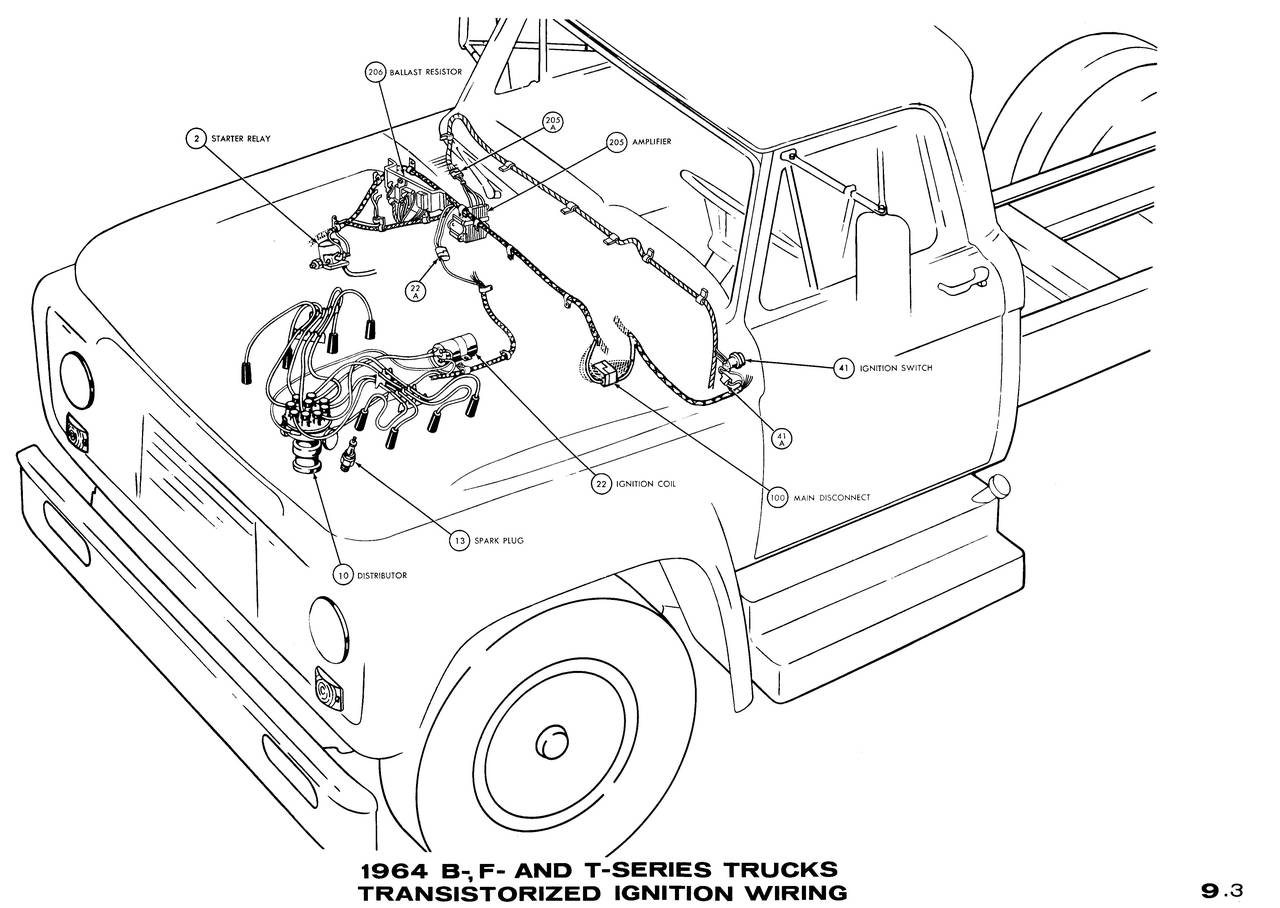 206 BALLAST RESISTOR

2 STARTER RELAY

205 A

205 AMPLIFIER

22 A

41 IGNITION SWITCH

41 A

22 IGNITION COIL

100 MAIN DISCONNECT

13 SPARK PLUG

10 DISTRIBUTOR

1964 B-, F- AND T-SERIES TRUCKS
TRANSISTORIZED IGNITION WIRING

9.3