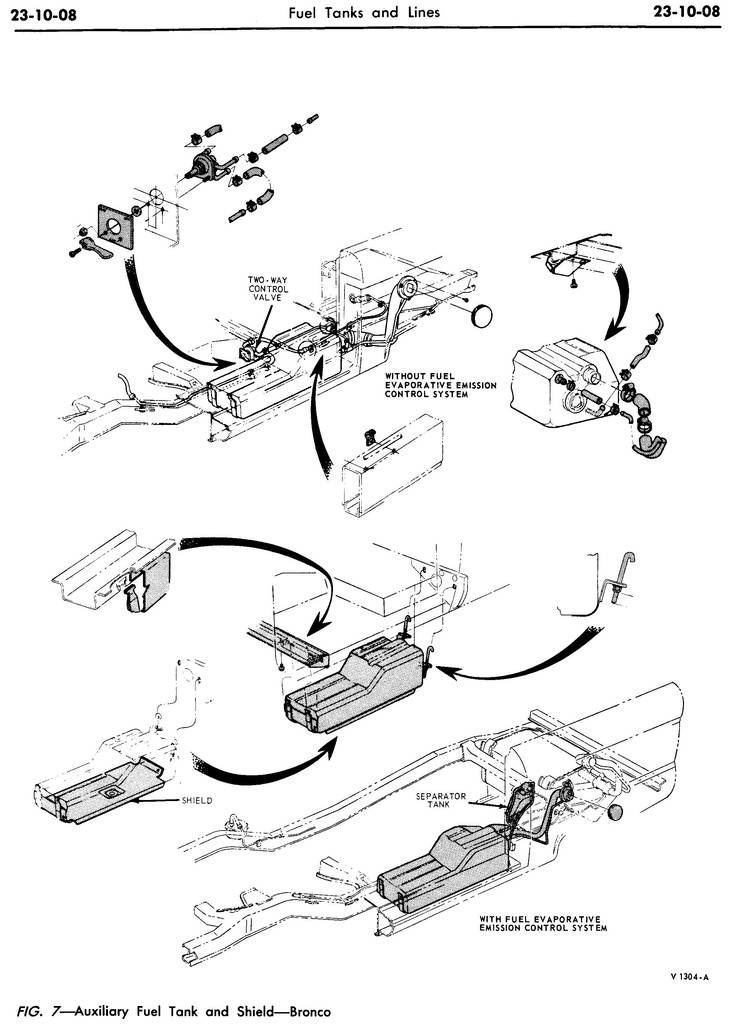 23-10-08 Fuel Tanks and Lines 23-10-08

TWO-WAY CONTROL VALVE

WITHOUT FUEL EVAPORATIVE EMISSION CONTROL SYSTEM

SHIELD

SEPARATOR TANK

WITH FUEL EVAPORATIVE EMISSION CONTROL SYSTEM

V 1304-A

FIG. 7—Auxiliary Fuel Tank and Shield—Bronco