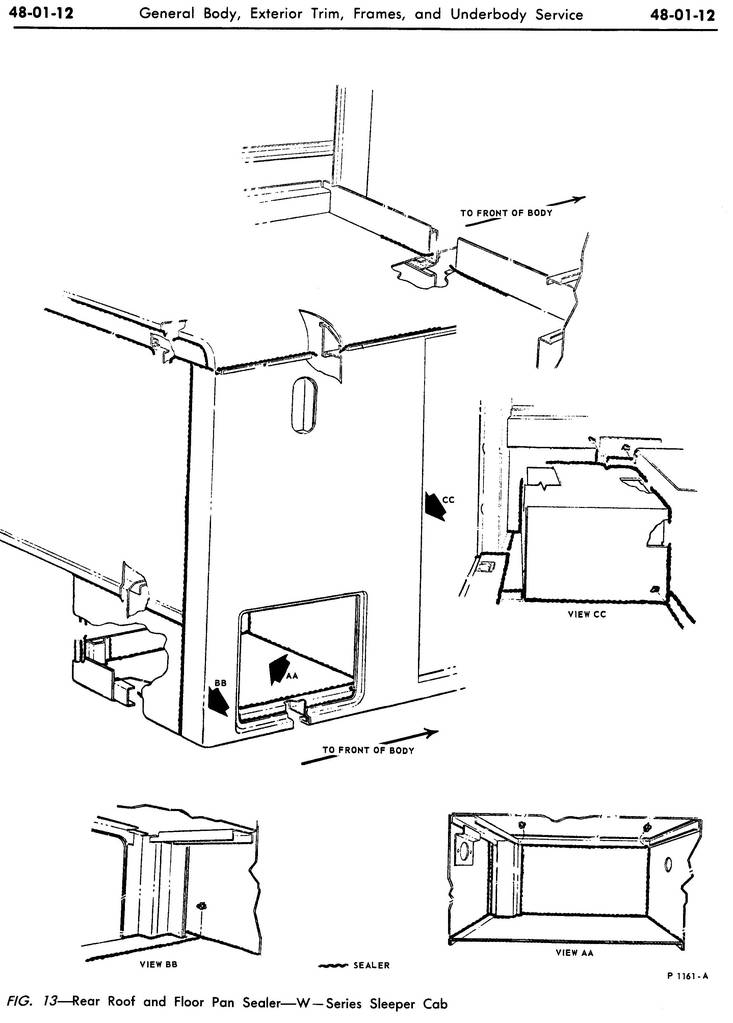 48-01-12 General Body, Exterior Trim, Frames, and Underbody Service 48-01-12

TO FRONT OF BODY

CC

VIEW CC

BB

AA

TO FRONT OF BODY

VIEW BB

SEALER

VIEW AA

P 1161-A

FIG. 13—Rear Roof and Floor Pan Sealer—W—Series Sleeper Cab