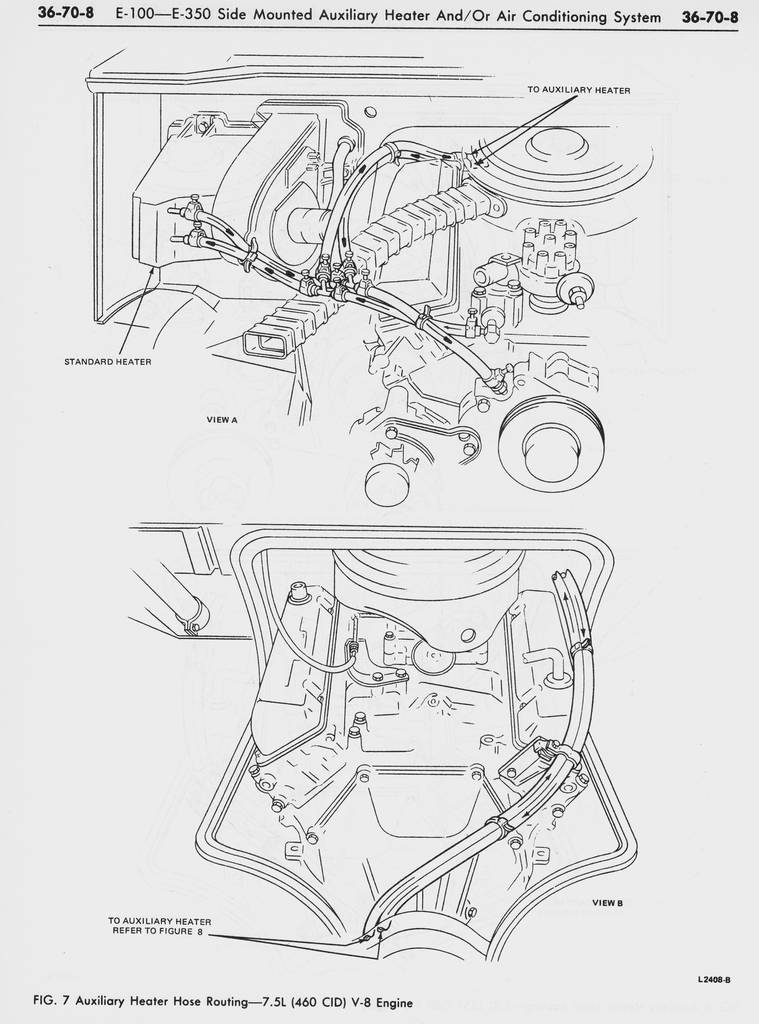 36-70-8 E-100—E-350 Side Mounted Auxiliary Heater And/Or Air Conditioning System 36-70-8

TO AUXILIARY HEATER

STANDARD HEATER

VIEW A

VIEW B

TO AUXILIARY HEATER
REFER TO FIGURE 8

L2408-B

FIG. 7 Auxiliary Heater Hose Routing—7.5L (460 CID) V-8 Engine