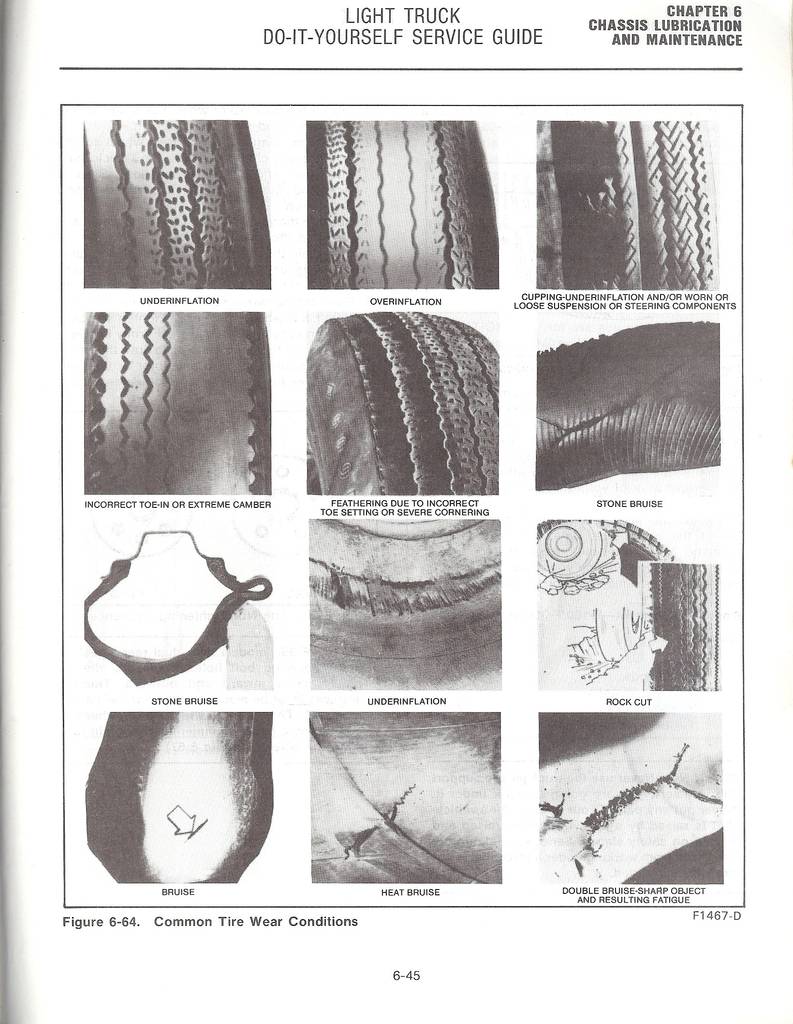 LIGHT TRUCK
DO-IT-YOURSELF SERVICE GUIDE

CHAPTER 6
CHASSIS LUBRICATION
AND MAINTENANCE

UNDERINFLATION

OVERINFLATION

CUPPING-UNDERINFLATION AND/OR WORN OR LOOSE SUSPENSION OR STEERING COMPONENTS

INCORRECT TOE-IN OR EXTREME CAMBER

FEATHERING DUE TO INCORRECT TOE SETTING OR SEVERE CORNERING

STONE BRUISE

STONE BRUISE

UNDERINFLATION

ROCK CUT

BRUISE

HEAT BRUISE

DOUBLE BRUISE-SHARP OBJECT AND RESULTING FATIGUE

Figure 6-64. Common Tire Wear Conditions

F1467-D

6-45